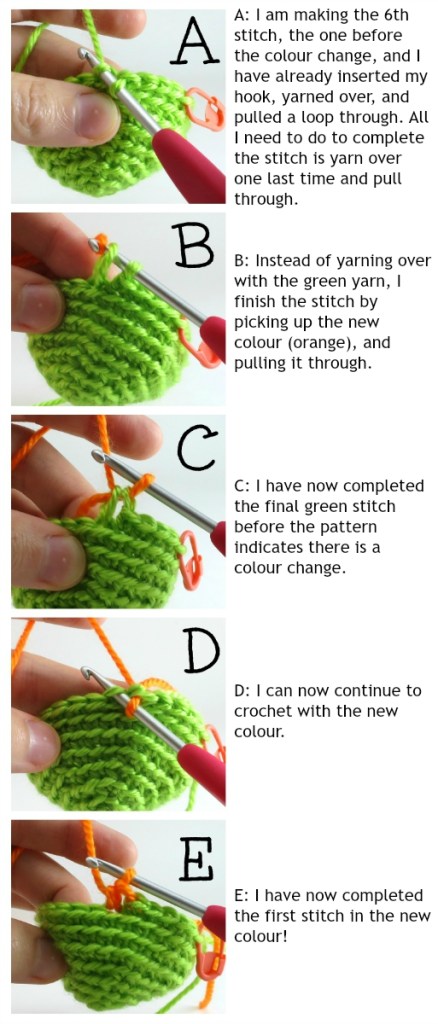 A

A: I am making the 6th stitch, the one before the colour change, and I have already inserted my hook, yarned over, and pulled a loop through. All I need to do to complete the stitch is yarn over one last time and pull through.

B

B: Instead of yarning over with the green yarn, I finish the stitch by picking up the new colour (orange), and pulling it through.

C

C: I have now completed the final green stitch before the pattern indicates there is a colour change.

D

D: I can now continue to crochet with the new colour.

E

E: I have now completed the first stitch in the new colour!