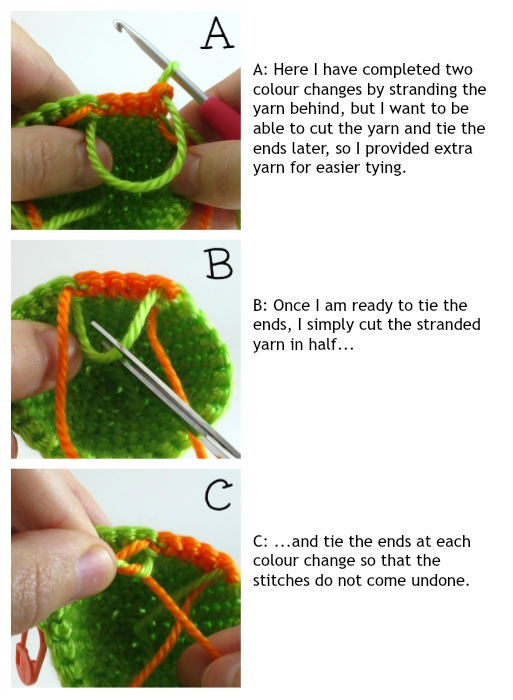 A

A: Here I have completed two colour changes by stranding the yarn behind, but I want to be able to cut the yarn and tie the ends later, so I provided extra yarn for easier tying.

B

B: Once I am ready to tie the ends, I simply cut the stranded yarn in half...

C

C: ...and tie the ends at each colour change so that the stitches do not come undone.